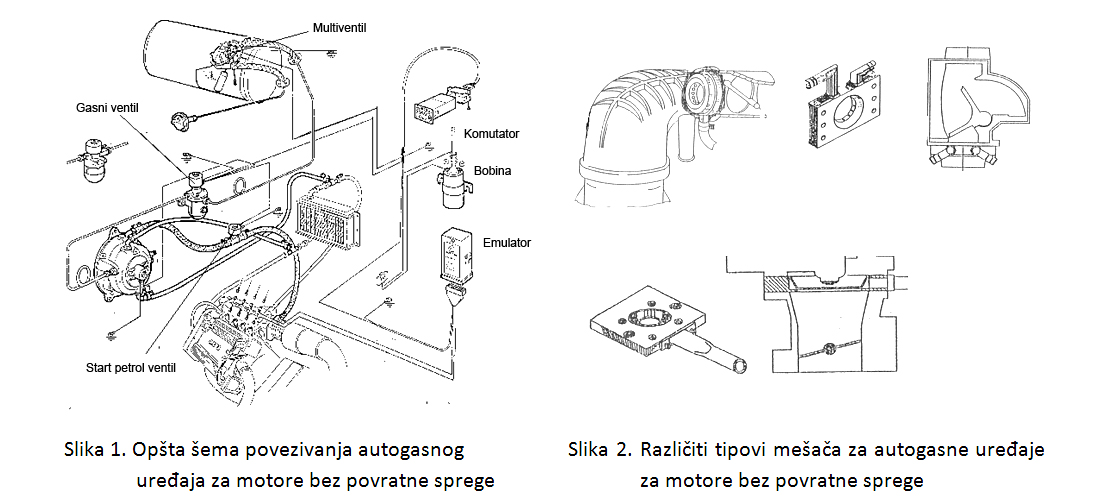 Multiventil

Gasni ventil

Komutator

Bobina

Emulator

Start petrol ventil

Slika 1. Opšta šema povezivanja autogasnog uređaja za motore bez povratne sprege

Slika 2. Različiti tipovi mešača za autogasne uređaje za motore bez povratne sprege